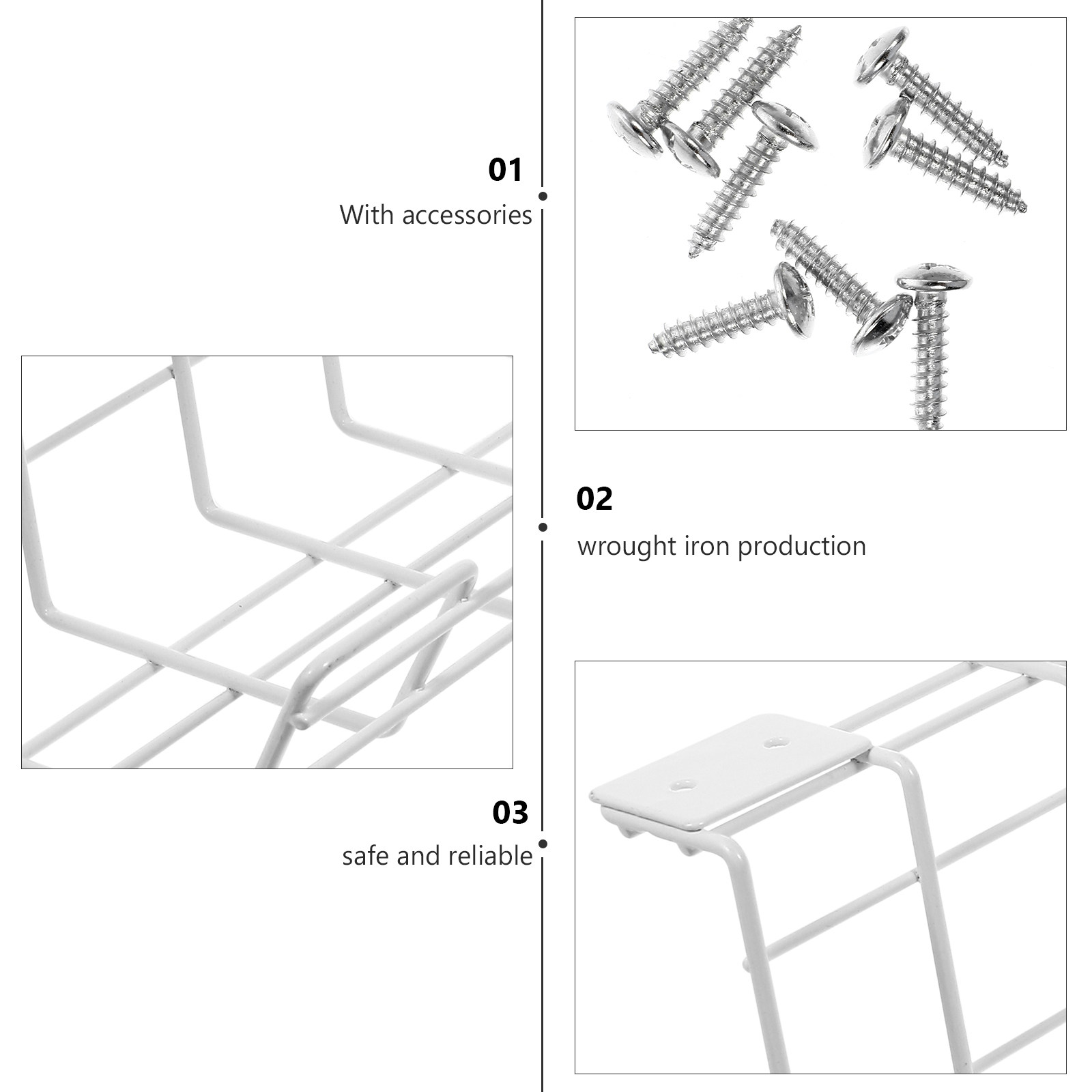 01
With accessories

02
wrought iron production

03
safe and reliable